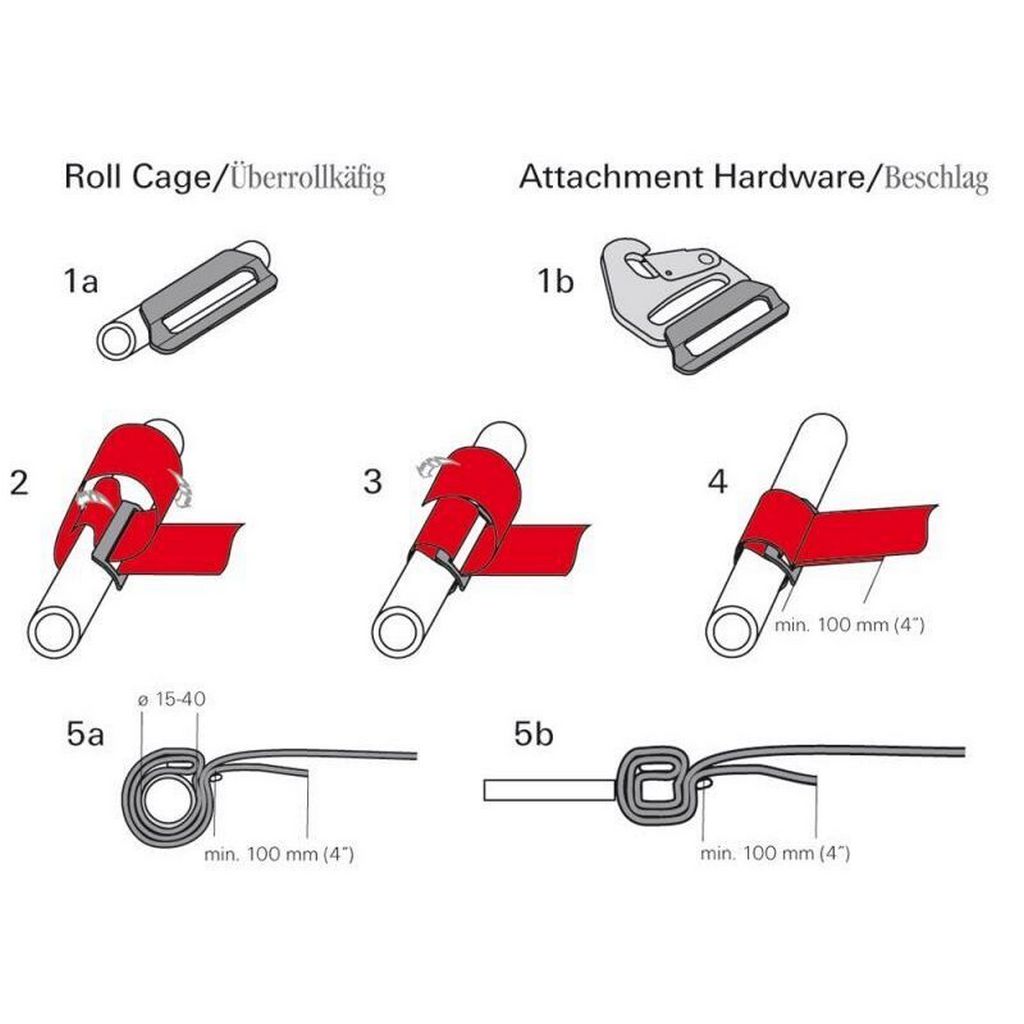 Roll Cage/Überrollkäfig

Attachment Hardware/Beschlag

1a

1b

2

3

4

min. 100 mm (4")

5a

ø 15-40

min. 100 mm (4")

5b

min. 100 mm (4")