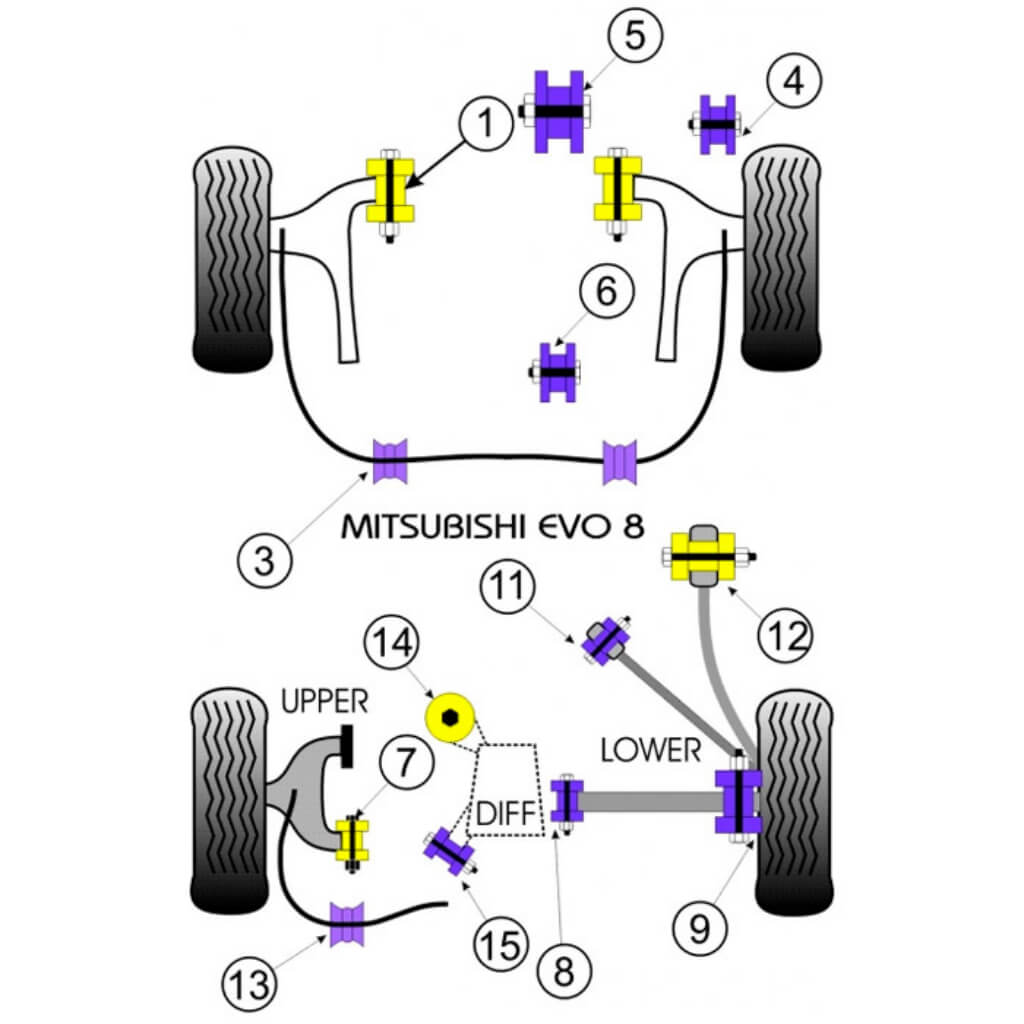 5
4
1
6
3
MITSUBISHI EVO 8
11
12
14
UPPER
LOWER
7
DIFF
15
8
9
13