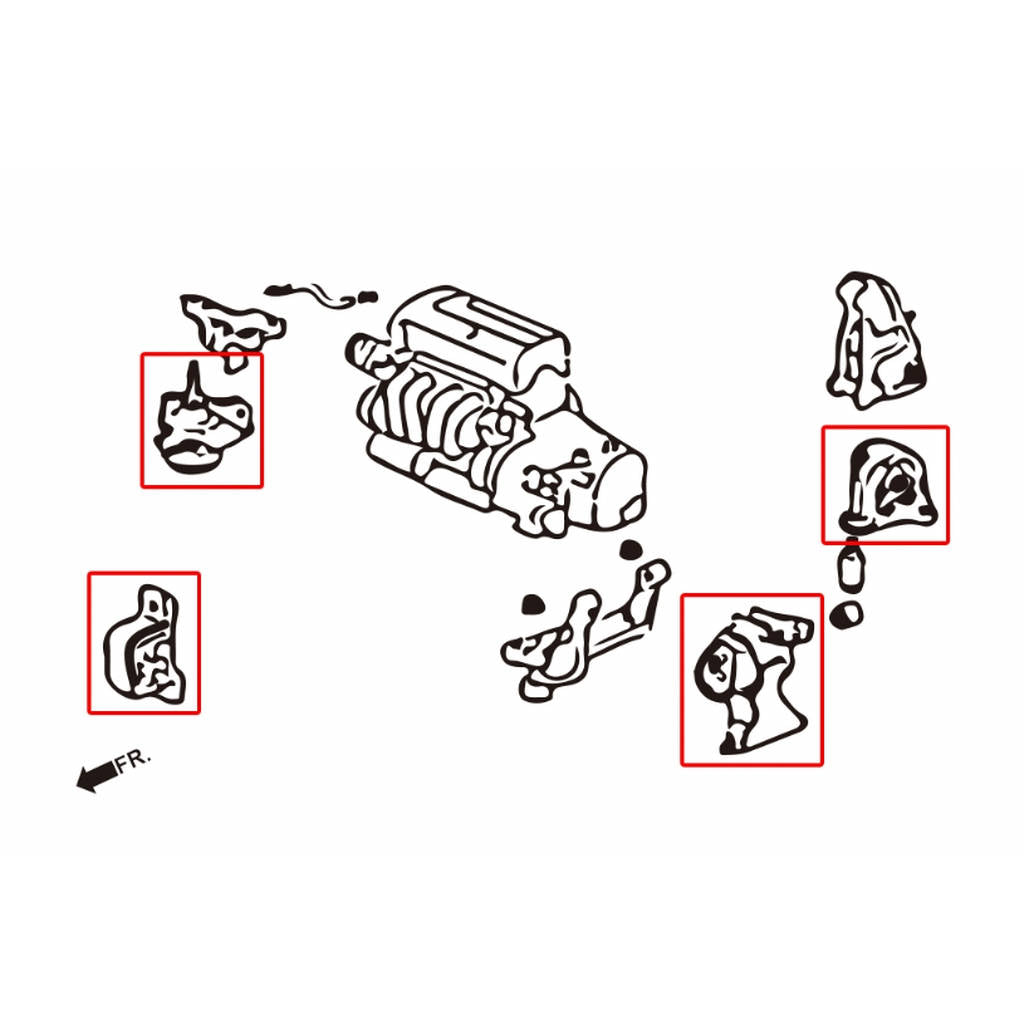 FR.