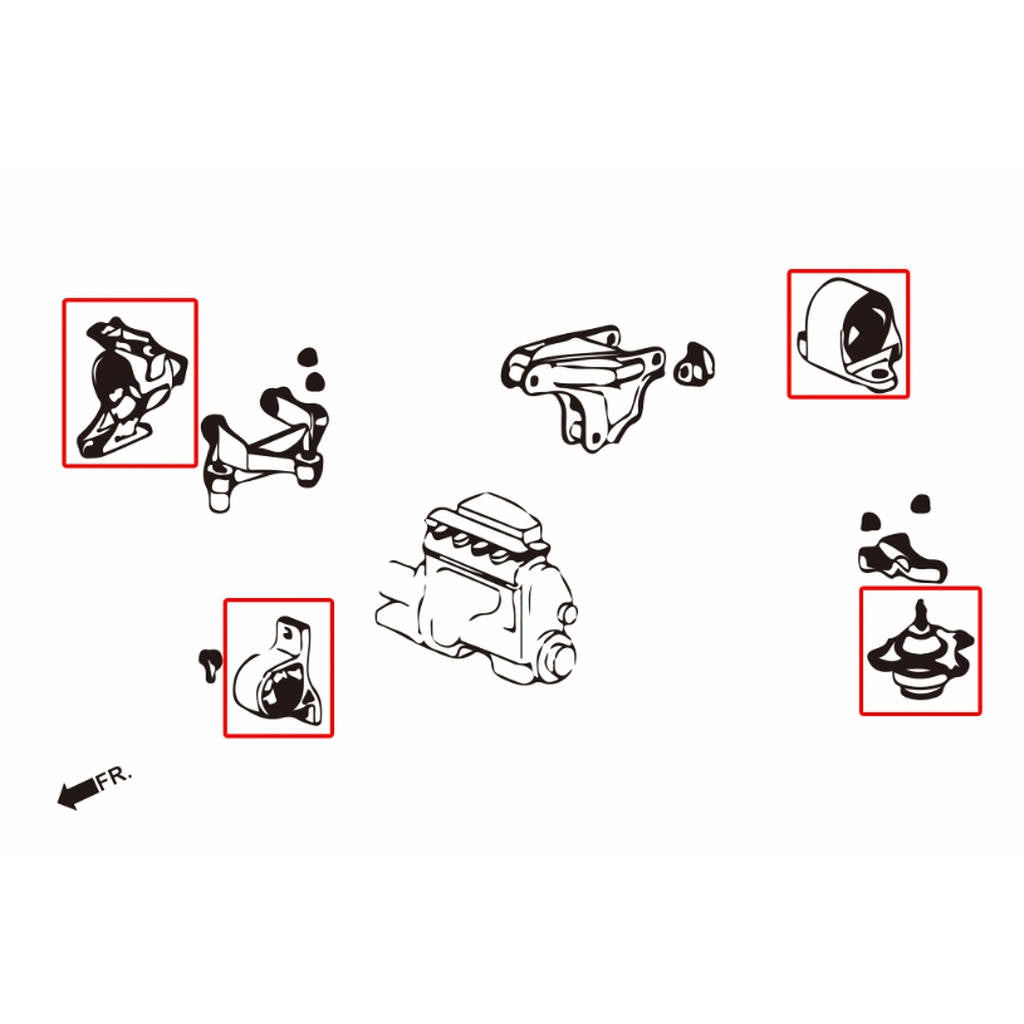 FR.