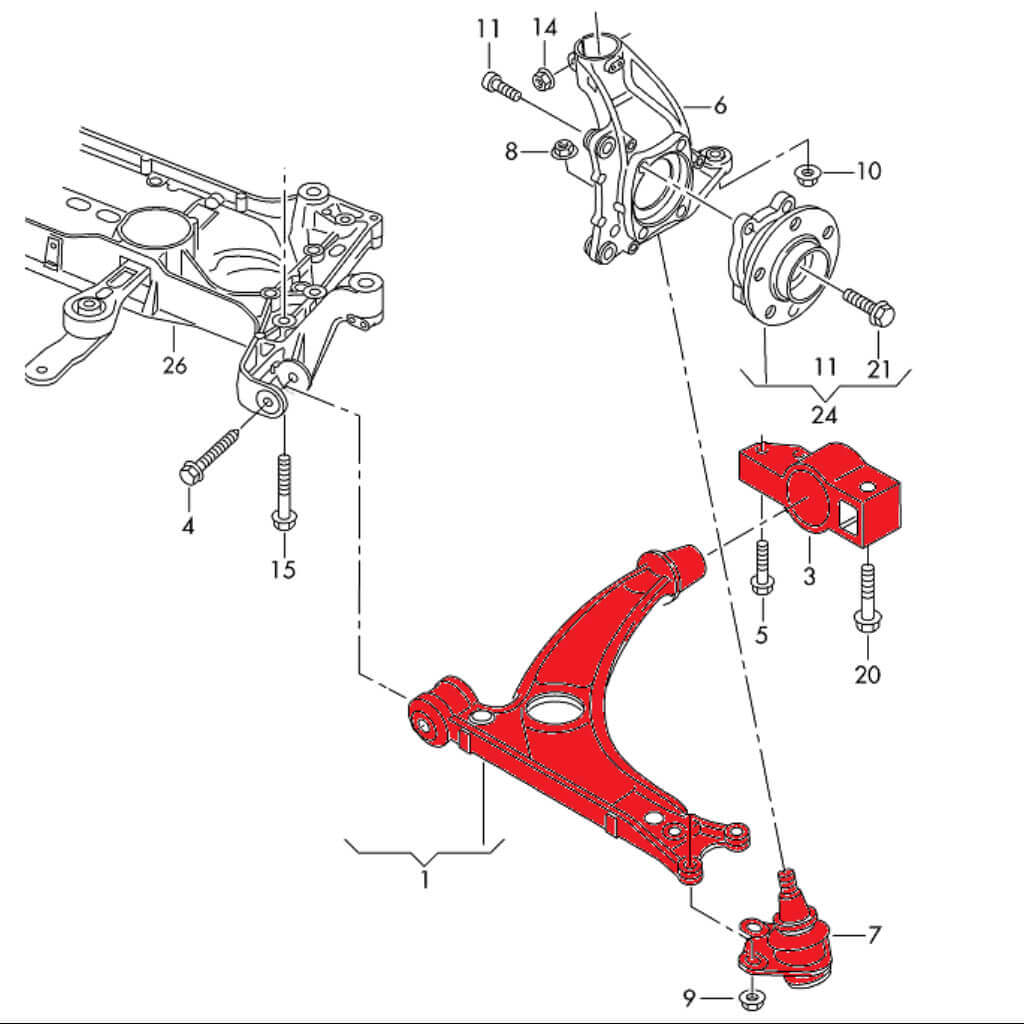 11
14
6
8
10
26
11
21
24
4
15
3
5
20
1
7
9