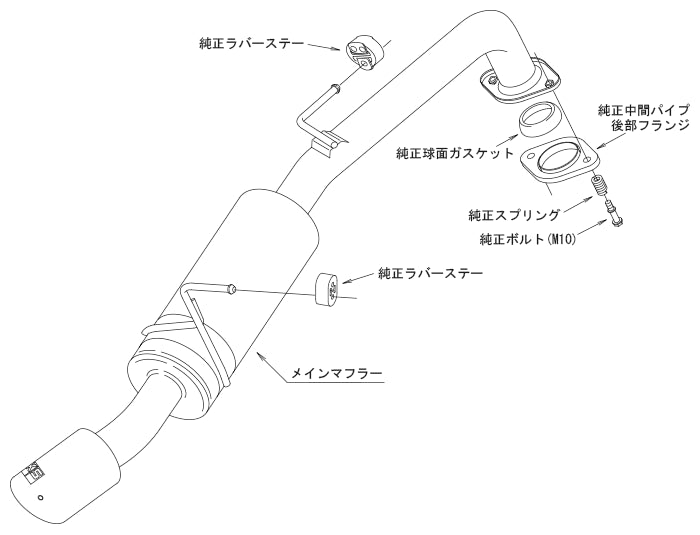 純正ラバーステー

純正中間パイプ
後部フランジ

純正球面ガスケット

純正スプリング

純正ボルト(M10)

純正ラバーステー

メインマフラー