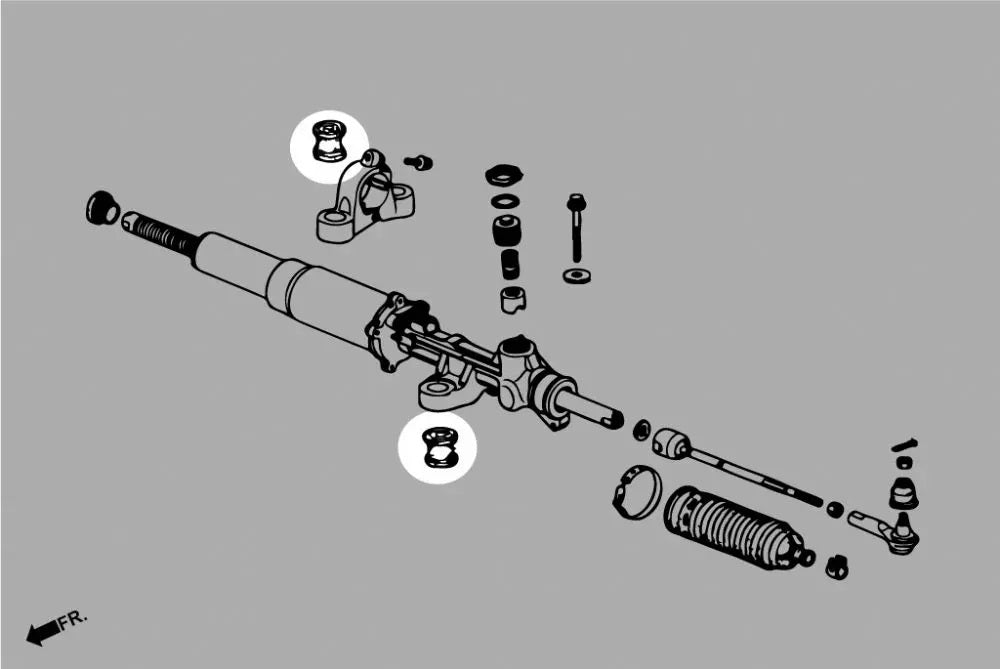 FR.