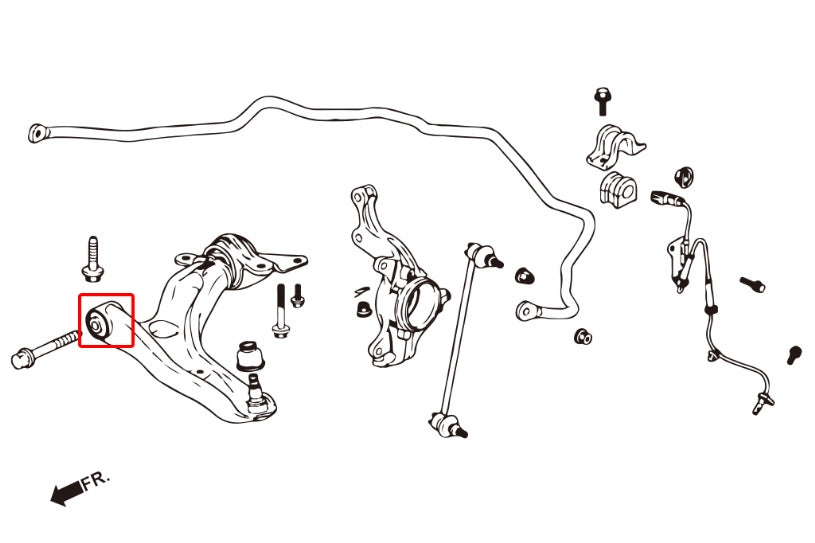 FR.