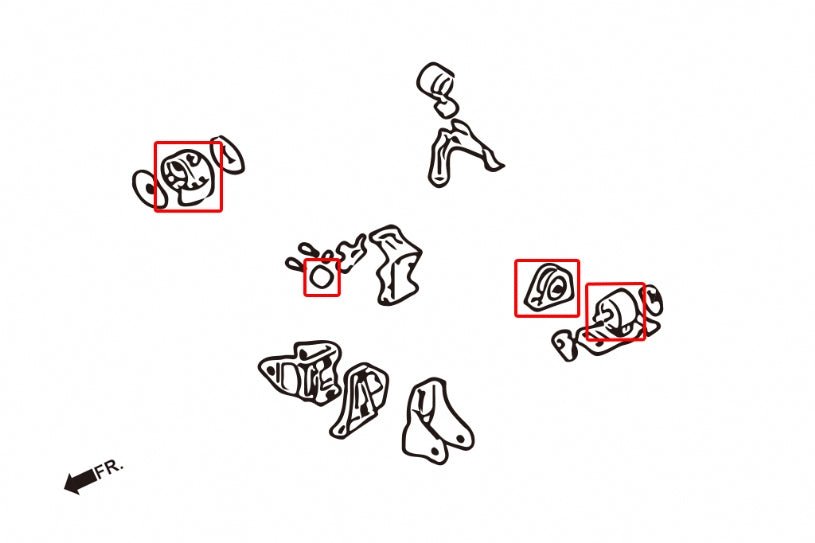 FR.