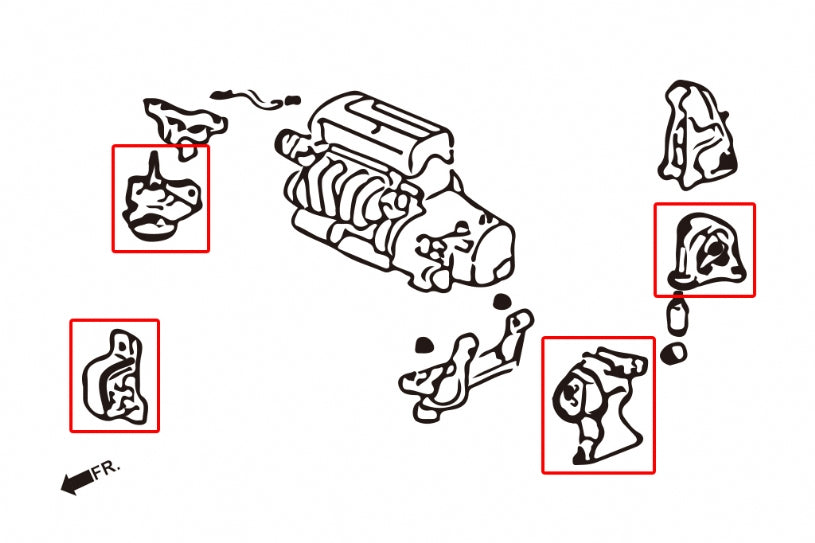 FR.