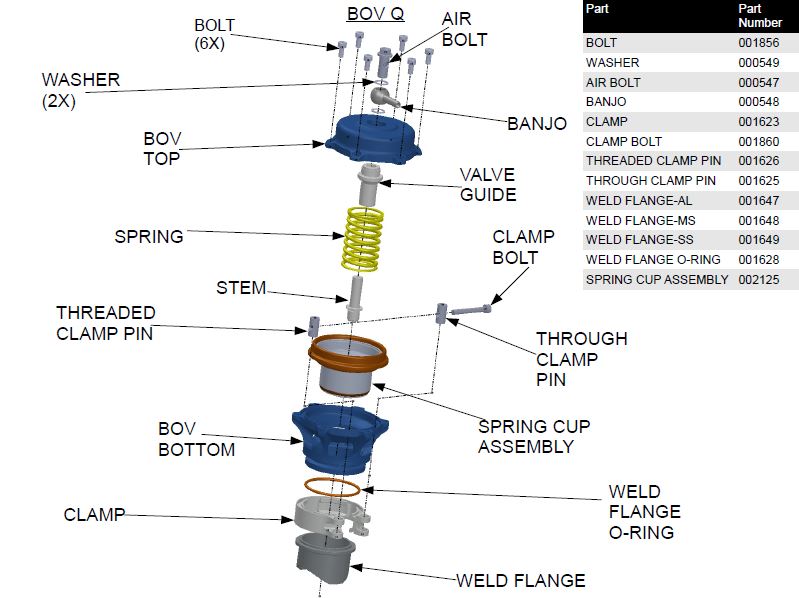 BOV Q

BOLT (6X)

AIR BOLT

WASHER (2X)

BANJO

BOV TOP

VALVE GUIDE

SPRING

CLAMP BOLT

STEM

THREADED CLAMP PIN

THROUGH CLAMP PIN

SPRING CUP ASSEMBLY

BOV BOTTOM

WELD FLANGE O-RING

CLAMP

WELD FLANGE

| Part | Part Number |
|---|---|
| BOLT | 001856 |
| WASHER | 000549 |
| AIR BOLT | 000547 |
| BANJO | 000548 |
| CLAMP | 001623 |
| CLAMP BOLT | 001860 |
| THREADED CLAMP PIN | 001626 |
| THROUGH CLAMP PIN | 001625 |
| WELD FLANGE-AL | 001647 |
| WELD FLANGE-MS | 001648 |
| WELD FLANGE-SS | 001649 |
| WELD FLANGE O-RING | 001628 |
| SPRING CUP ASSEMBLY | 002125 |