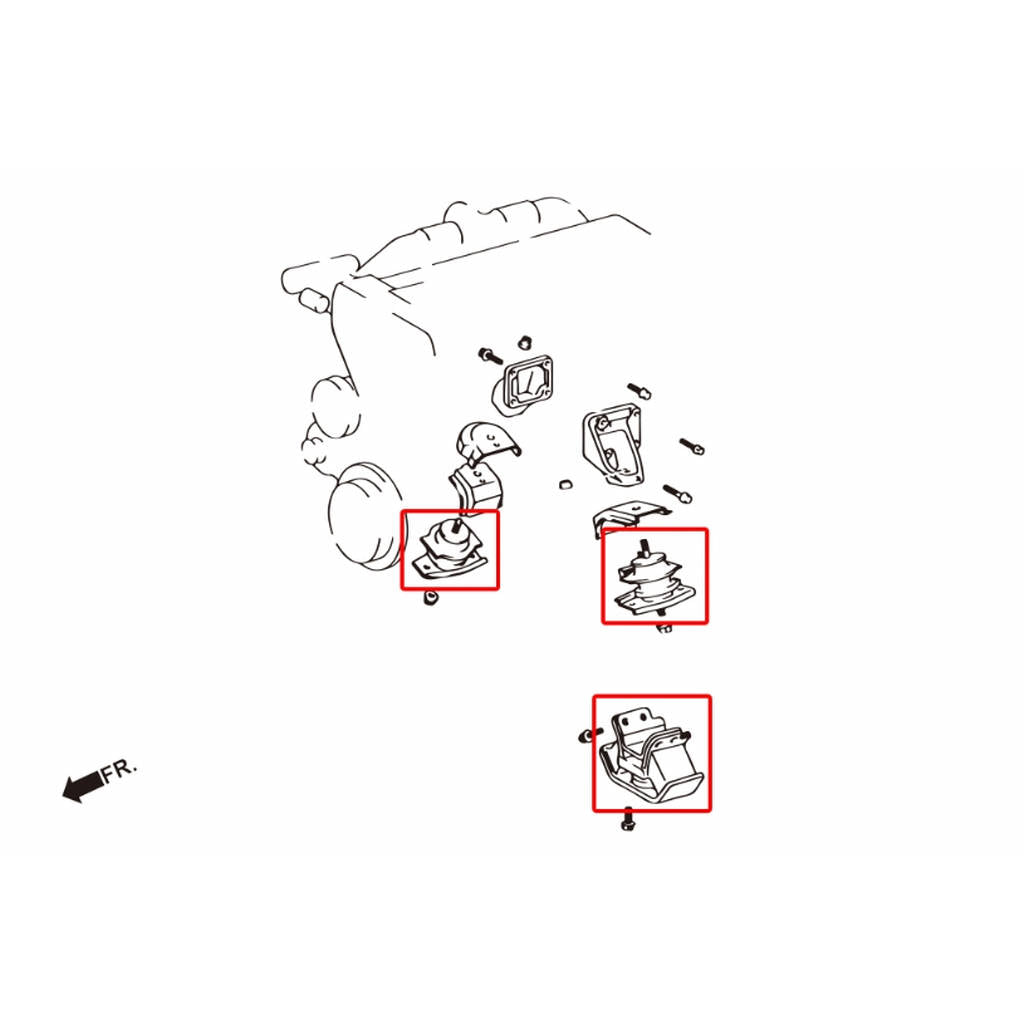 FR.