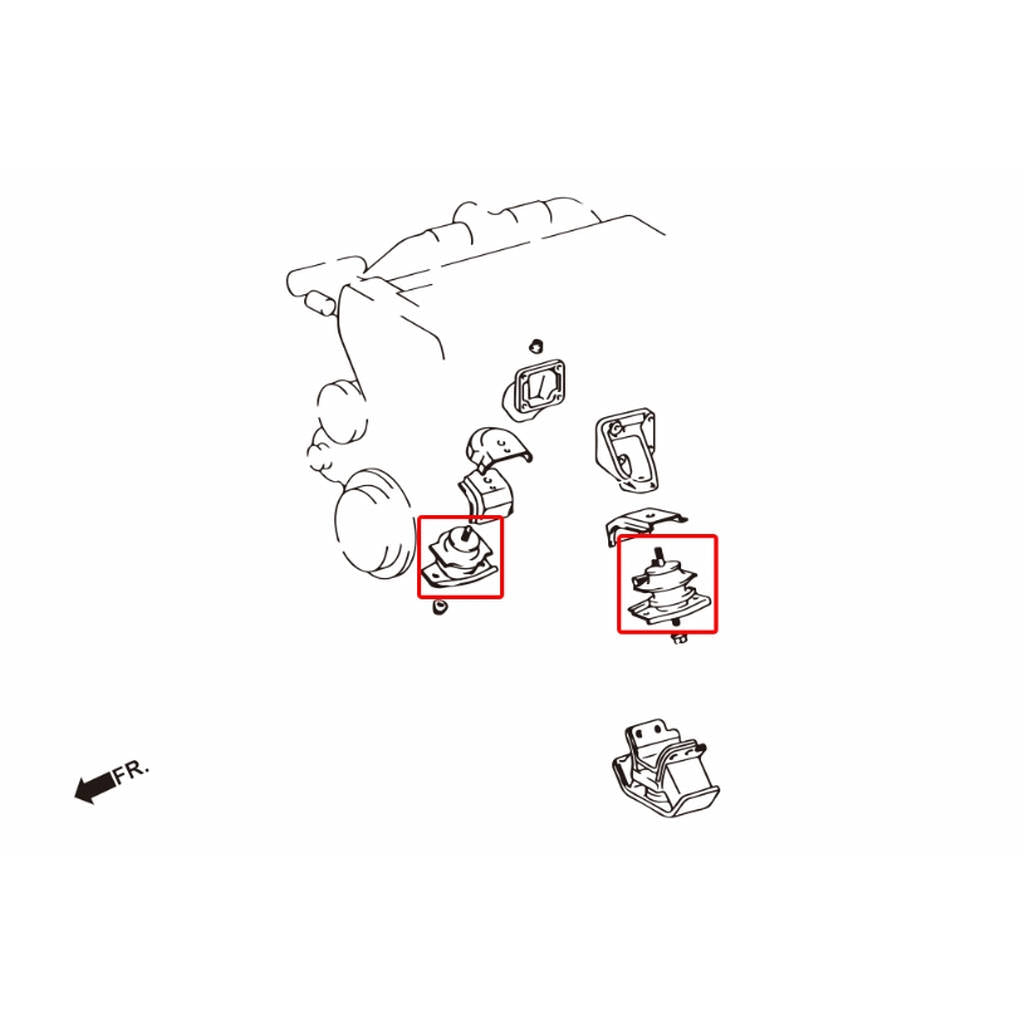 FR.